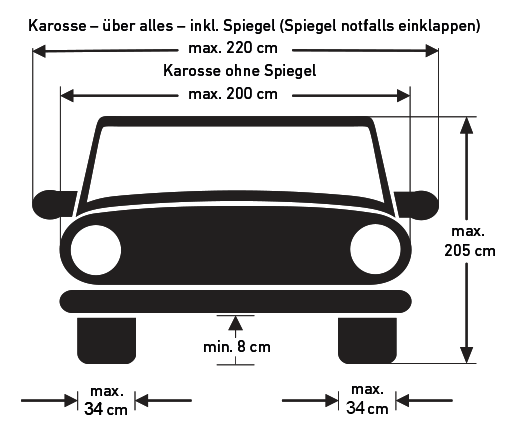 Karosse – über alles – inkl. Spiegel (Spiegel notfalls einklappen)
max. 220 cm
Karosse ohne Spiegel
max. 200 cm
max. 205 cm
min. 8 cm
max. 34 cm
max. 34 cm